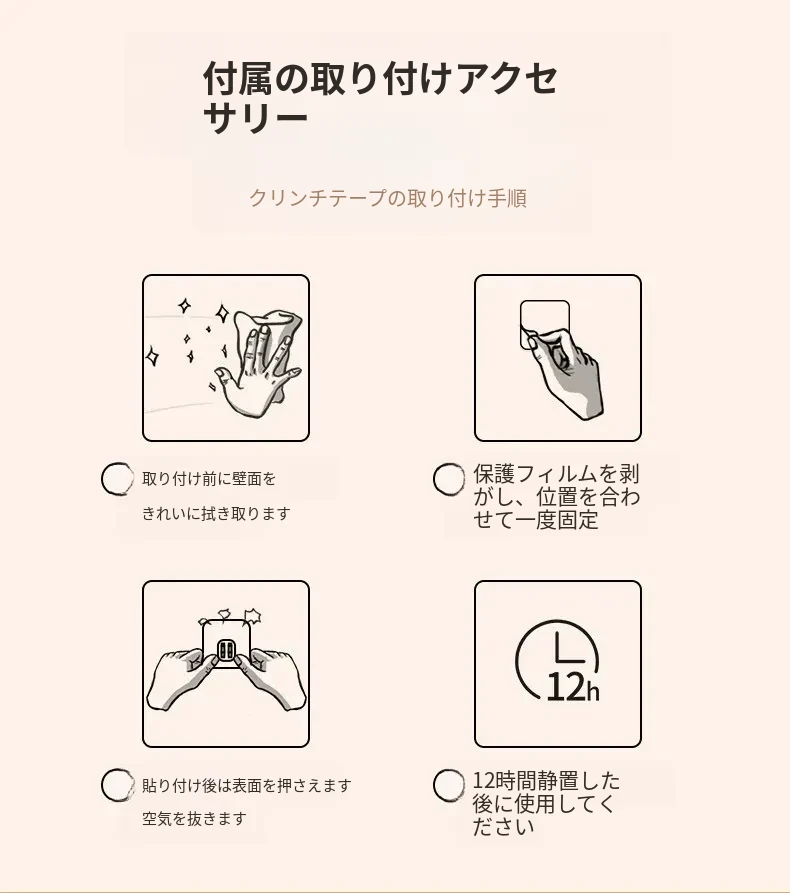 付属の取り付けアクセサリー

クリンチテープの取り付け手順

取り付け前に壁面を

きれいに拭き取ります

保護フィルムを剥がし、位置を合わせて一度固定

12h

貼り付け後は表面を押さえます

空気を抜きます

12時間静置した後に使用してください