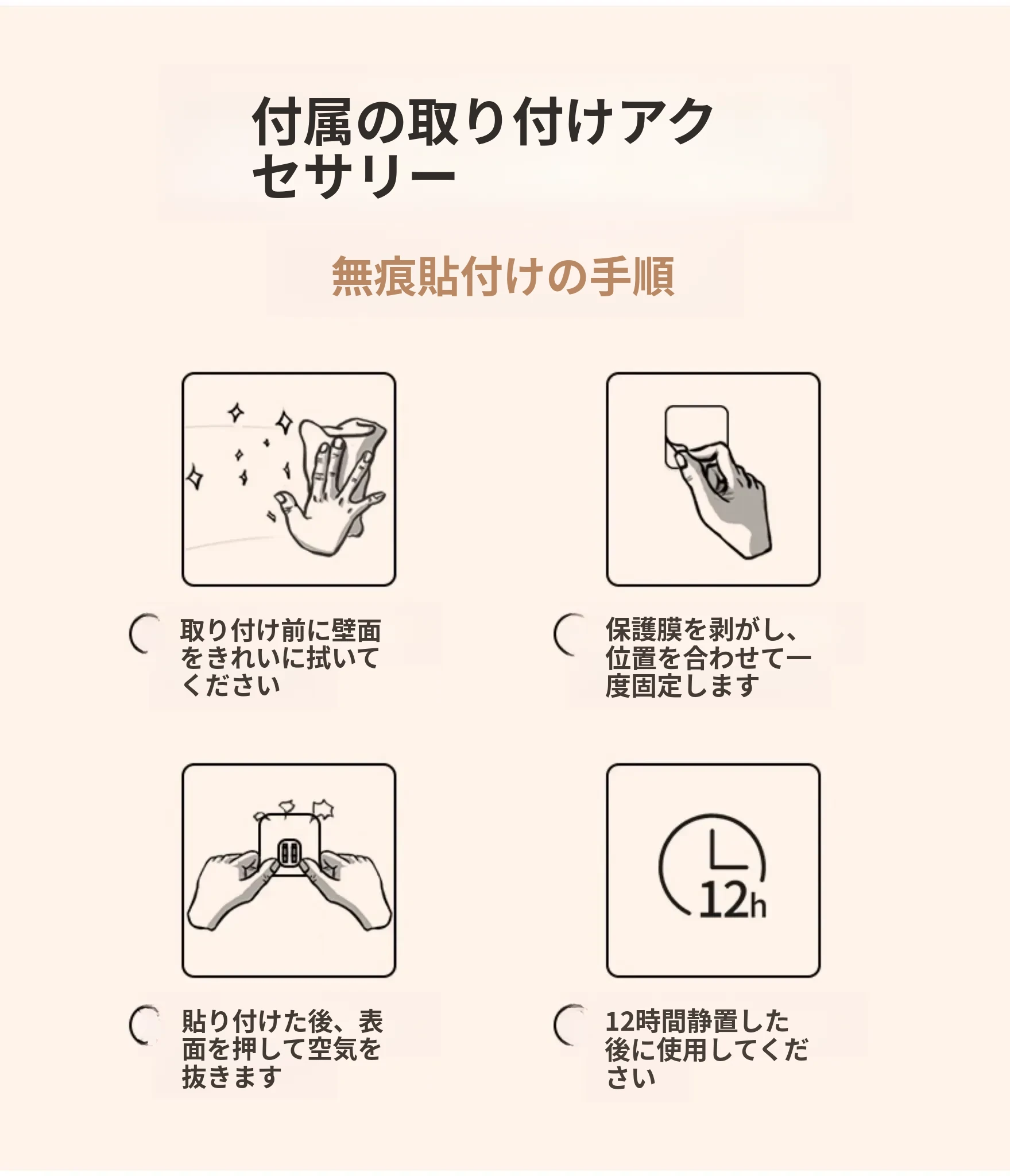 付属の取り付けアクセサリー

無痕貼付けの手順

取り付け前に壁面をきれいに拭いてください

保護膜を剥がし、位置を合わせて一度固定します

12h

貼り付けた後、表面を押して空気を抜きます

12時間静置した後に使用してください