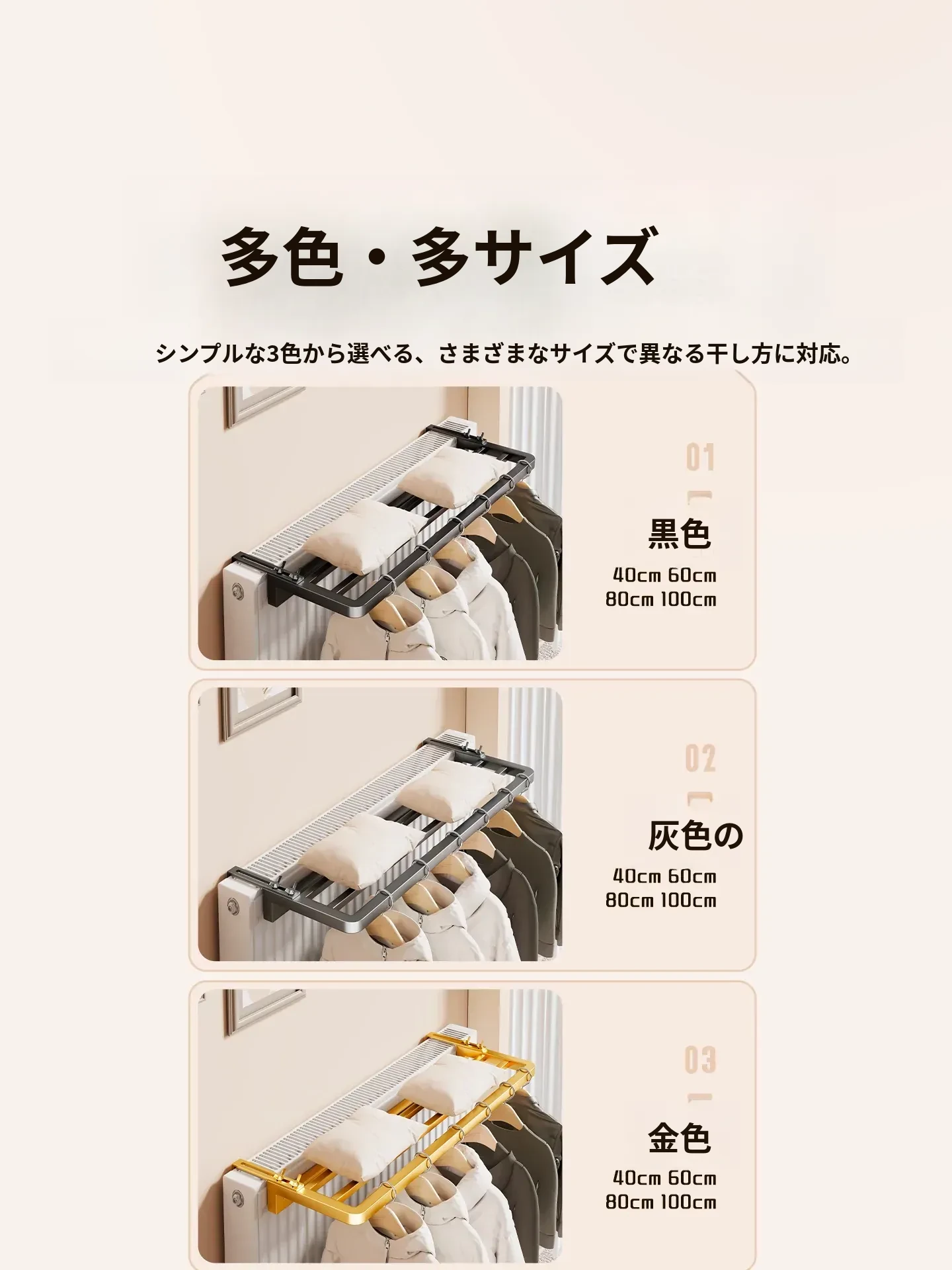 多色・多サイズ

シンプルな3色から選べる、さまざまなサイズで異なる干し方に対応。

01

黒色

40cm 60cm
80cm 100cm

02

灰色の

40cm 60cm
80cm 100cm

03

金色

40cm 60cm
80cm 100cm